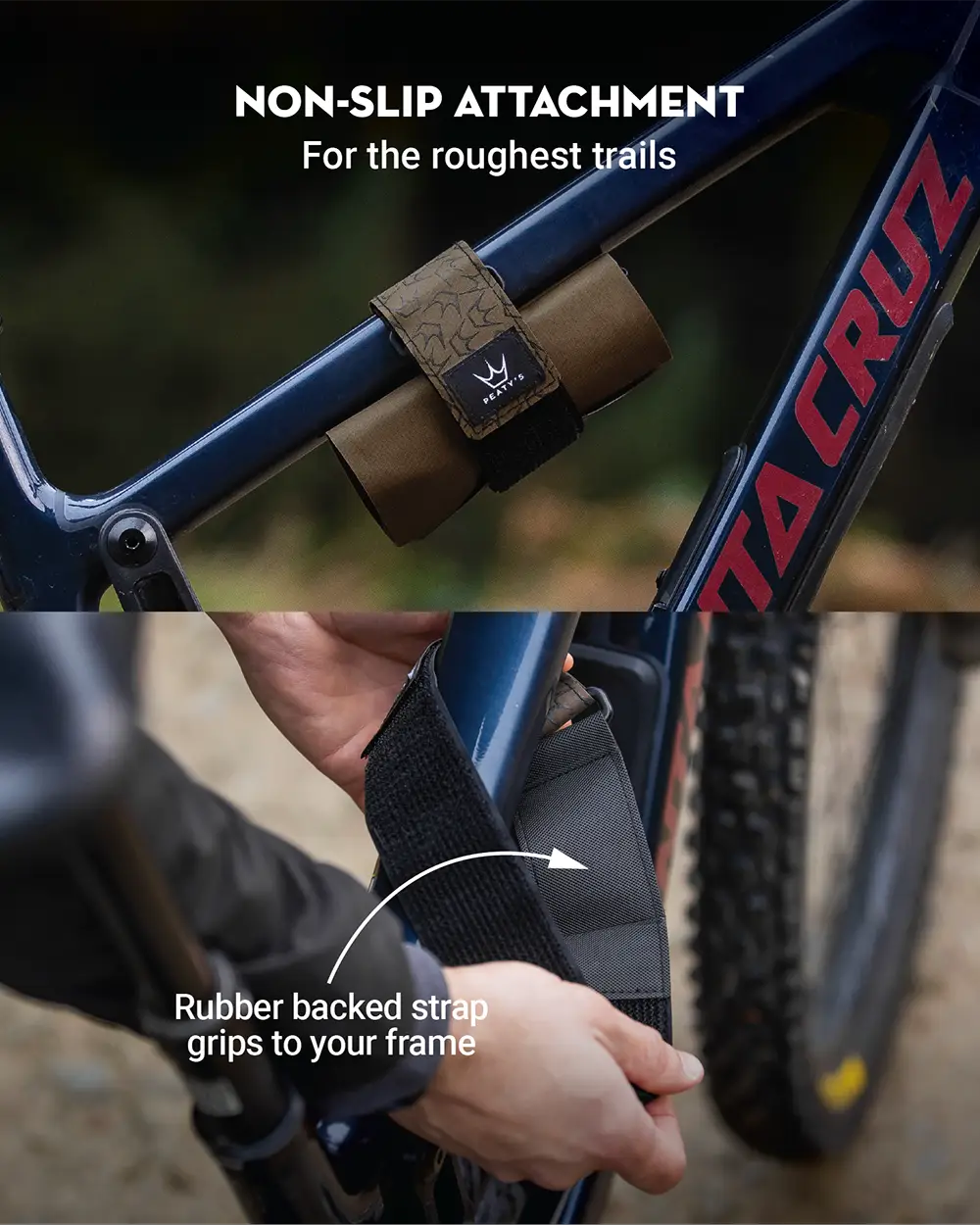 NON-SLIP ATTACHMENT
For the roughest trails

PEATY'S

TA CRUZ

Rubber backed strap grips to your frame