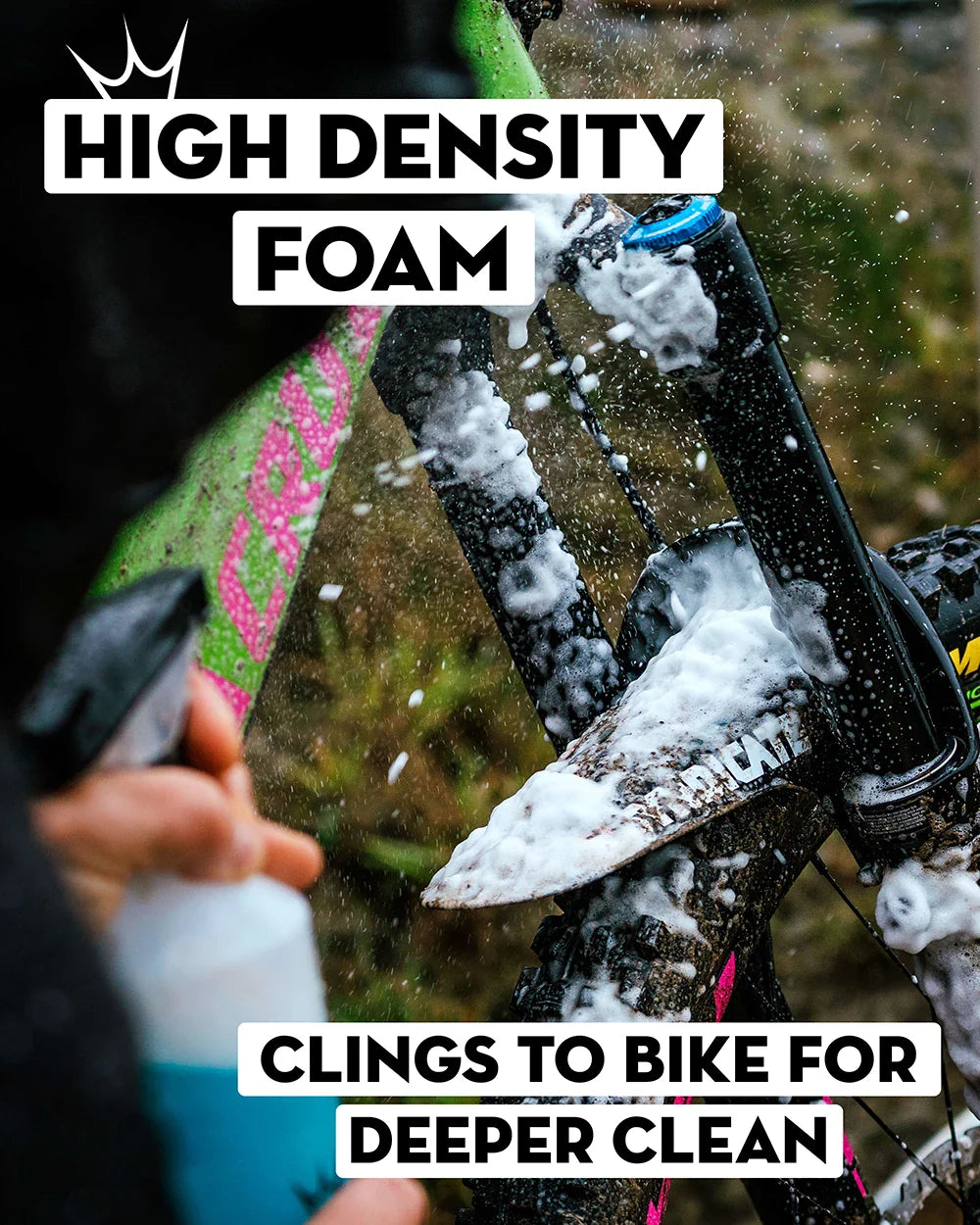 HIGH DENSITY FOAM

CLINGS TO BIKE FOR DEEPER CLEAN